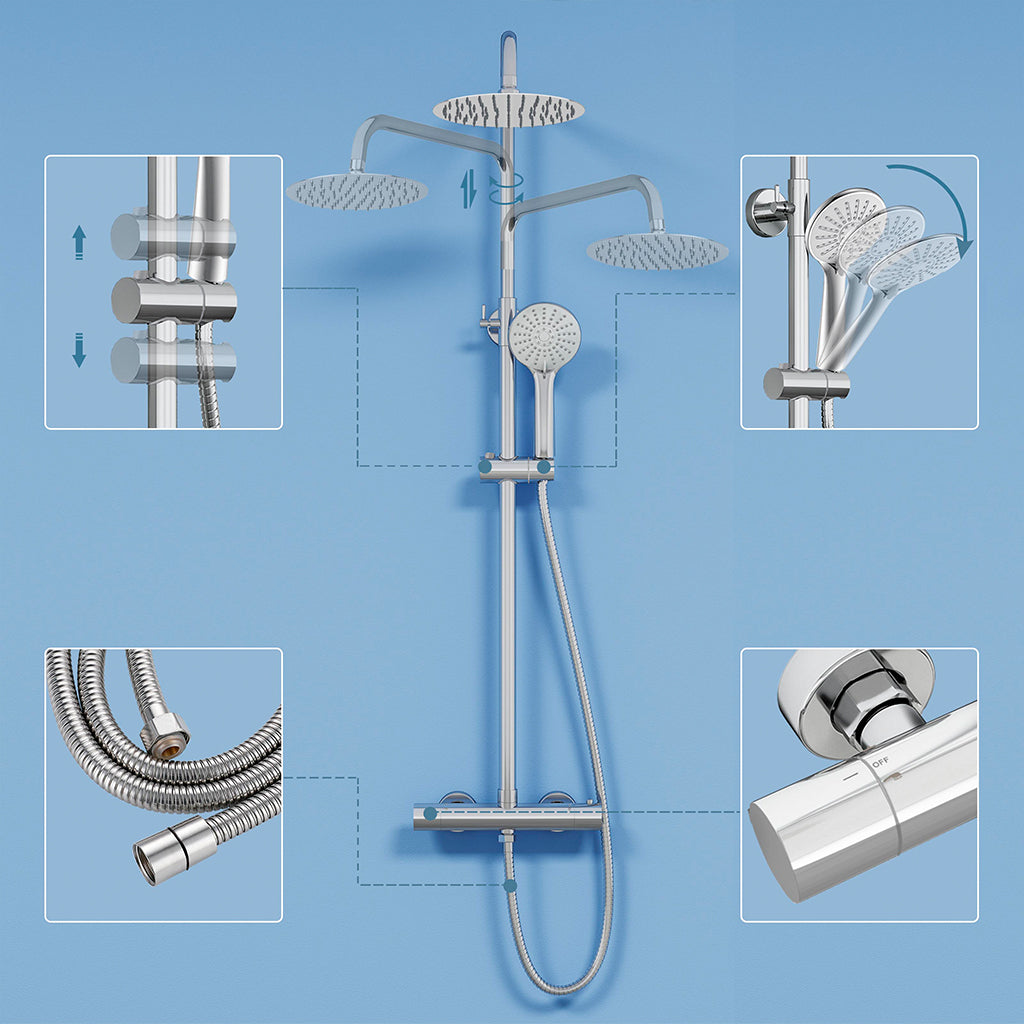 OFF