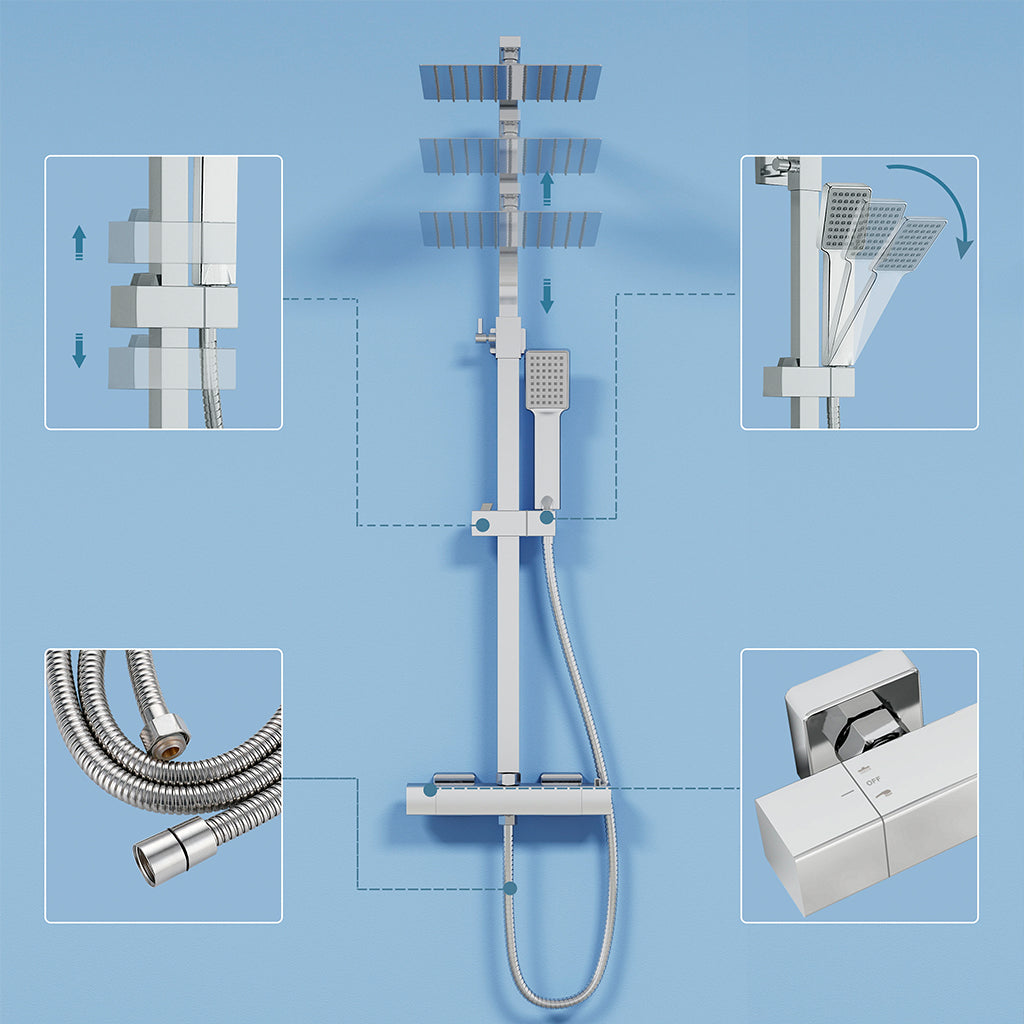 OFF