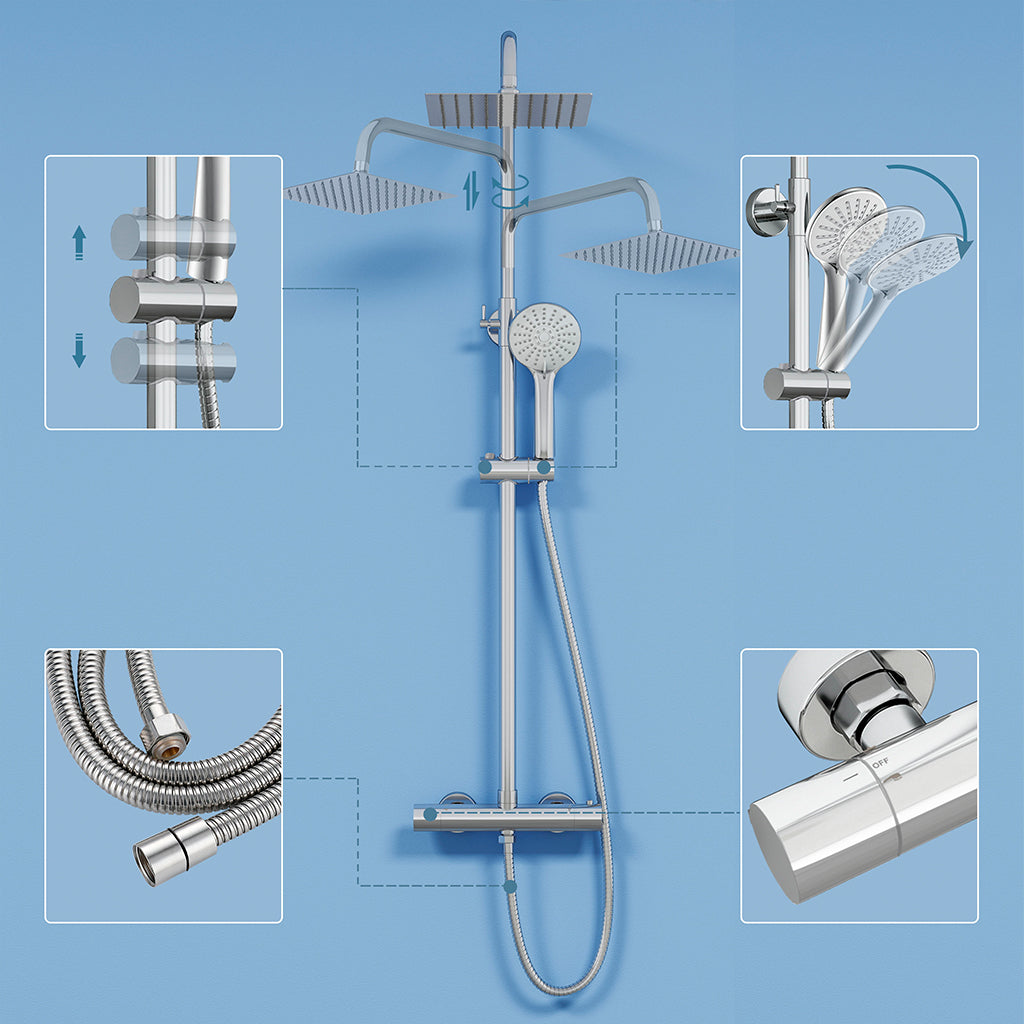 OFF