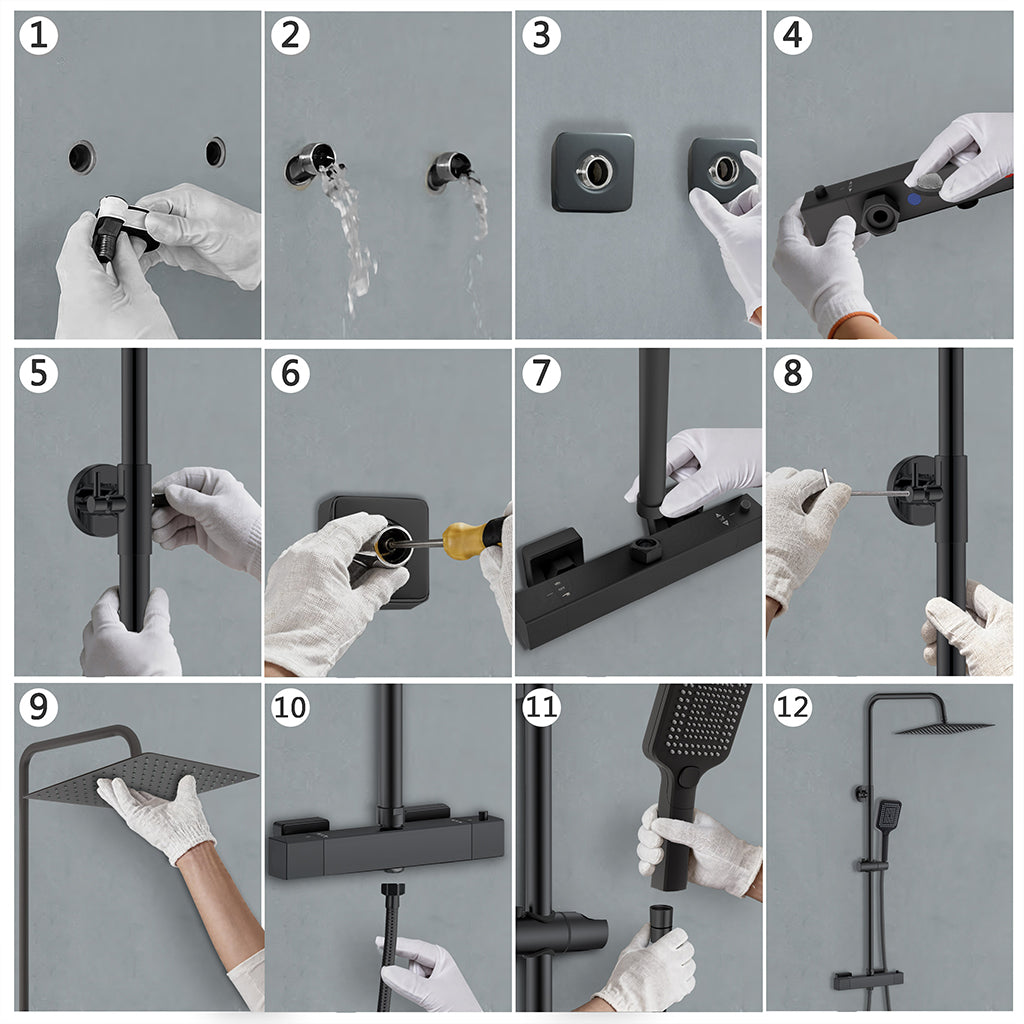 1
2
3
4
5
6
7
8
9
10
11
12