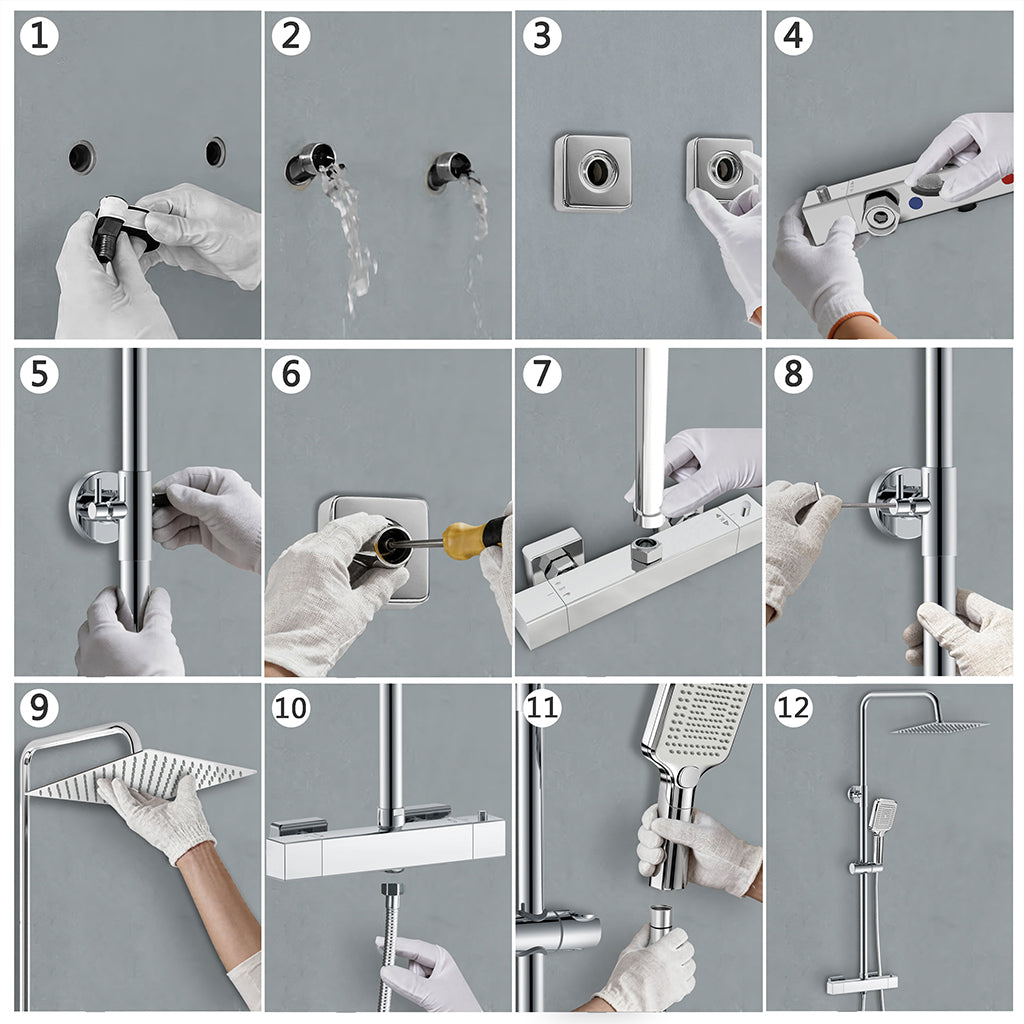 1
2
3
4
5
6
7
8
9
10
11
12