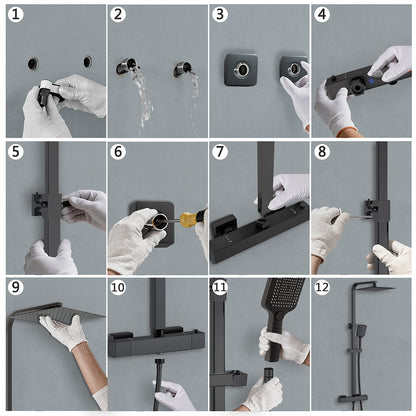 1
2
3
4
5
6
7
8
9
10
11
12