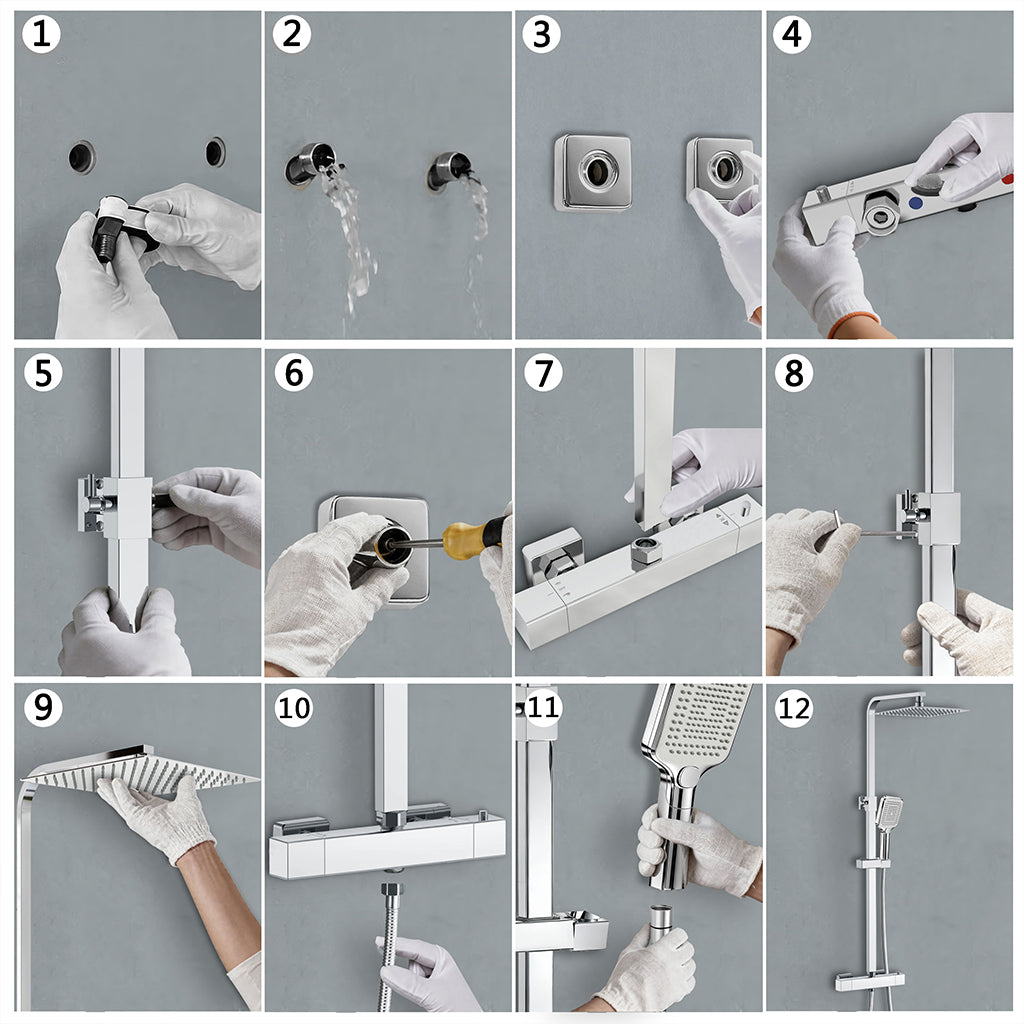 1

2

3

4

5

6

7

8

9

10

11

12