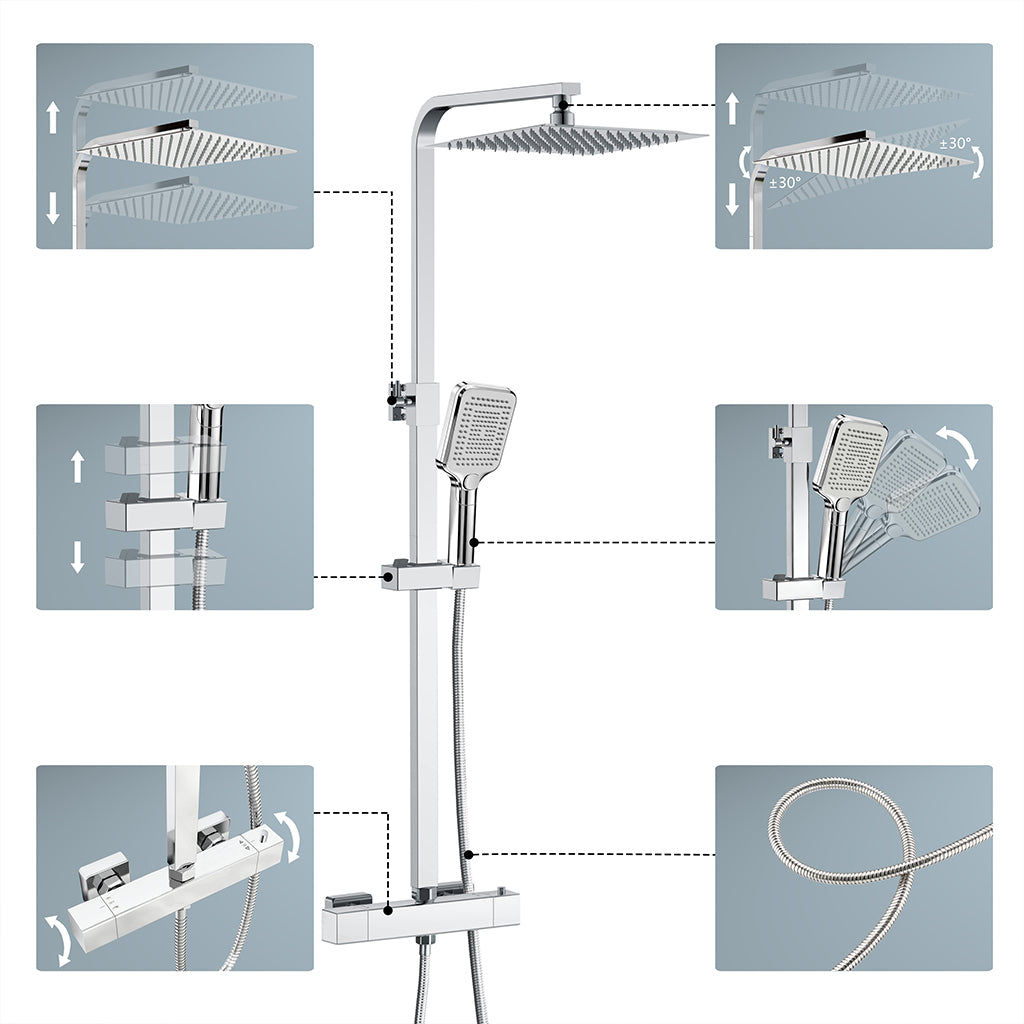 ±30°
±30°