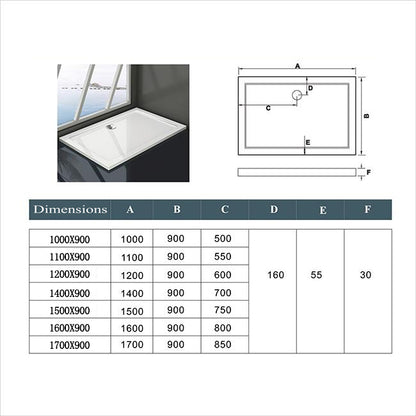 A
D
C
B
E
F

| Dimensions | A | B | C | D | E | F |
|---|---|---|---|---|---|---|
| 1000X900 | 1000 | 900 | 500 | 160 | 55 | 30 |
| 1100X900 | 1100 | 900 | 550 | | | |
| 1200X900 | 1200 | 900 | 600 | | | |
| 1400X900 | 1400 | 900 | 700 | | | |
| 1500X900 | 1500 | 900 | 750 | | | |
| 1600X900 | 1600 | 900 | 800 | | | |
| 1700X900 | 1700 | 900 | 850 | | | |