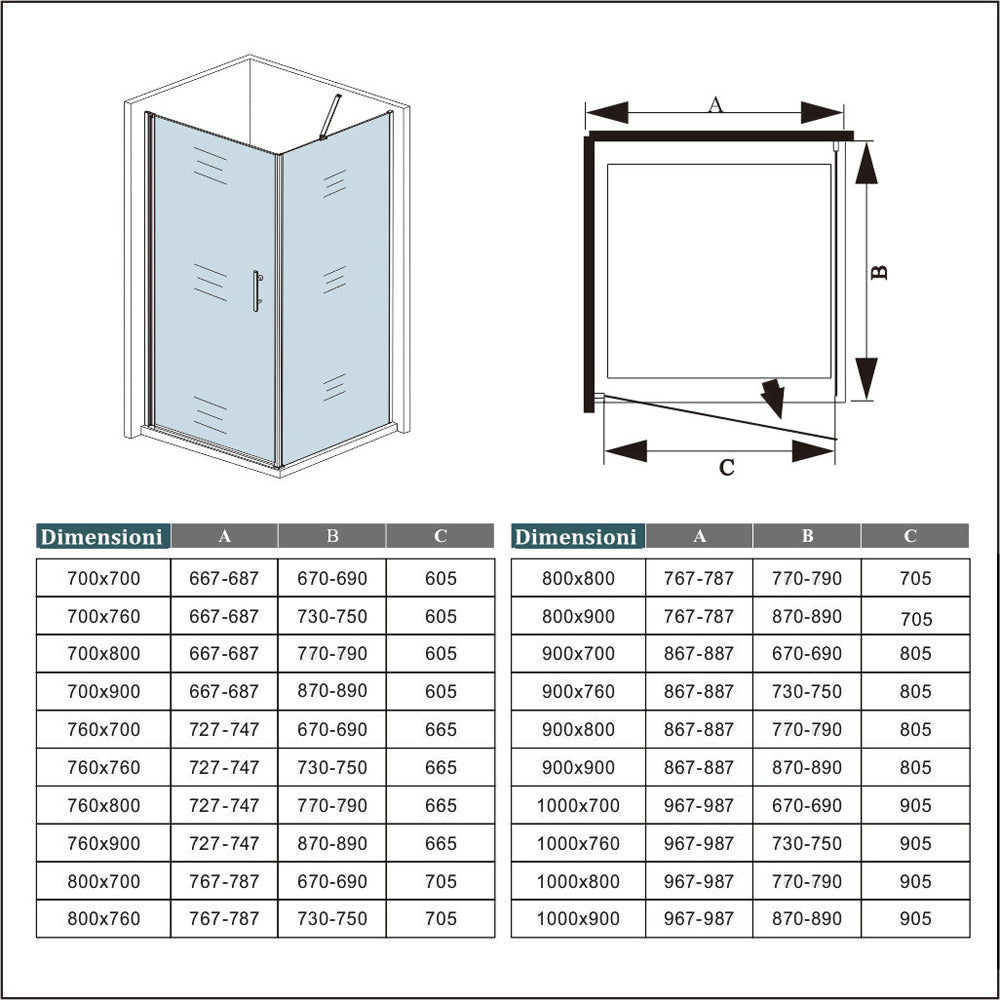 A

B

C

| Dimensioni | A | B | C |
|---|---|---|---|
| 700x700 | 667-687 | 670-690 | 605 |
| 700x760 | 667-687 | 730-750 | 605 |
| 700x800 | 667-687 | 770-790 | 605 |
| 700x900 | 667-687 | 870-890 | 605 |
| 760x700 | 727-747 | 670-690 | 665 |
| 760x760 | 727-747 | 730-750 | 665 |
| 760x800 | 727-747 | 770-790 | 665 |
| 760x900 | 727-747 | 870-890 | 665 |
| 800x700 | 767-787 | 670-690 | 705 |
| 800x760 | 767-787 | 730-750 | 705 |

| Dimensioni | A | B | C |
|---|---|---|---|
| 800x800 | 767-787 | 770-790 | 705 |
| 800x900 | 767-787 | 870-890 | 705 |
| 900x700 | 867-887 | 670-690 | 805 |
| 900x760 | 867-887 | 730-750 | 805 |
| 900x800 | 867-887 | 770-790 | 805 |
| 900x900 | 867-887 | 870-890 | 805 |
| 1000x700 | 967-987 | 670-690 | 905 |
| 1000x760 | 967-987 | 730-750 | 905 |
| 1000x800 | 967-987 | 770-790 | 905 |
| 1000x900 | 967-987 | 870-890 | 905 |