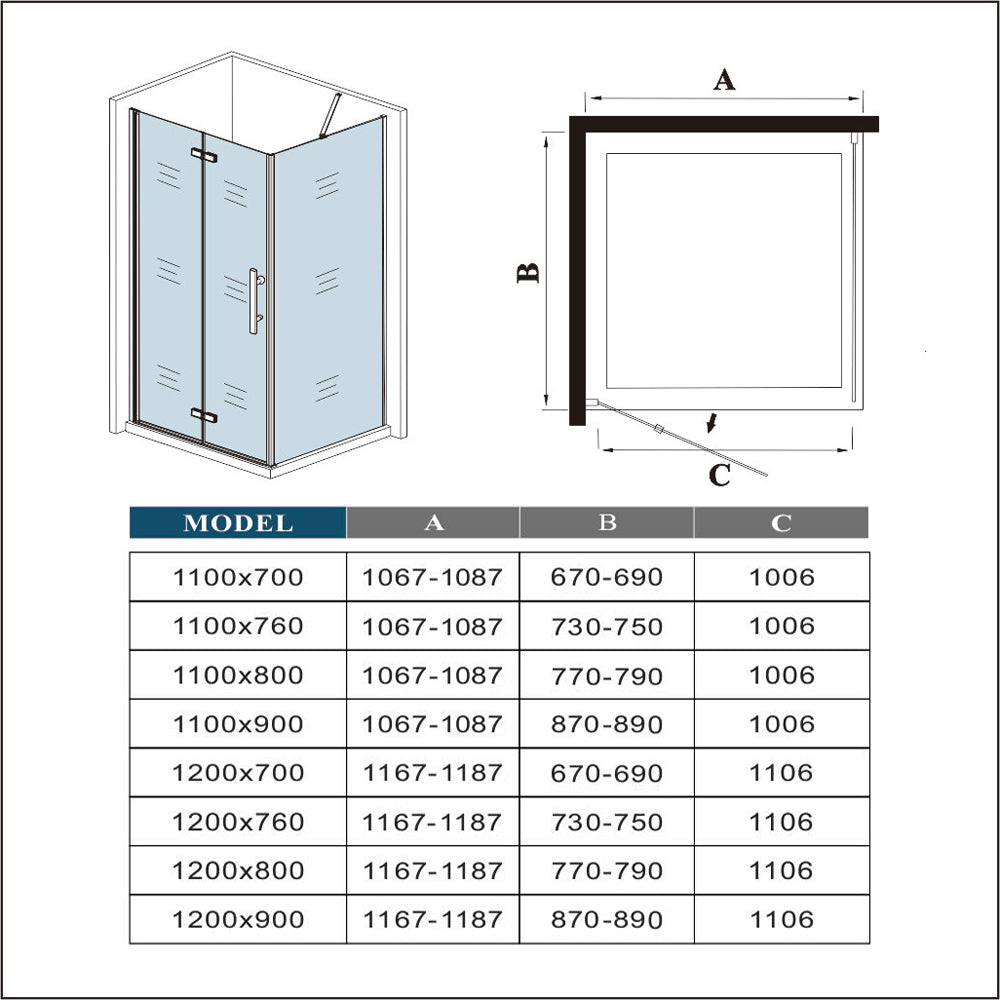 A

B

C

| MODEL | A | B | C |
|---|---|---|---|
| 1100x700 | 1067-1087 | 670-690 | 1006 |
| 1100x760 | 1067-1087 | 730-750 | 1006 |
| 1100x800 | 1067-1087 | 770-790 | 1006 |
| 1100x900 | 1067-1087 | 870-890 | 1006 |
| 1200x700 | 1167-1187 | 670-690 | 1106 |
| 1200x760 | 1167-1187 | 730-750 | 1106 |
| 1200x800 | 1167-1187 | 770-790 | 1106 |
| 1200x900 | 1167-1187 | 870-890 | 1106 |