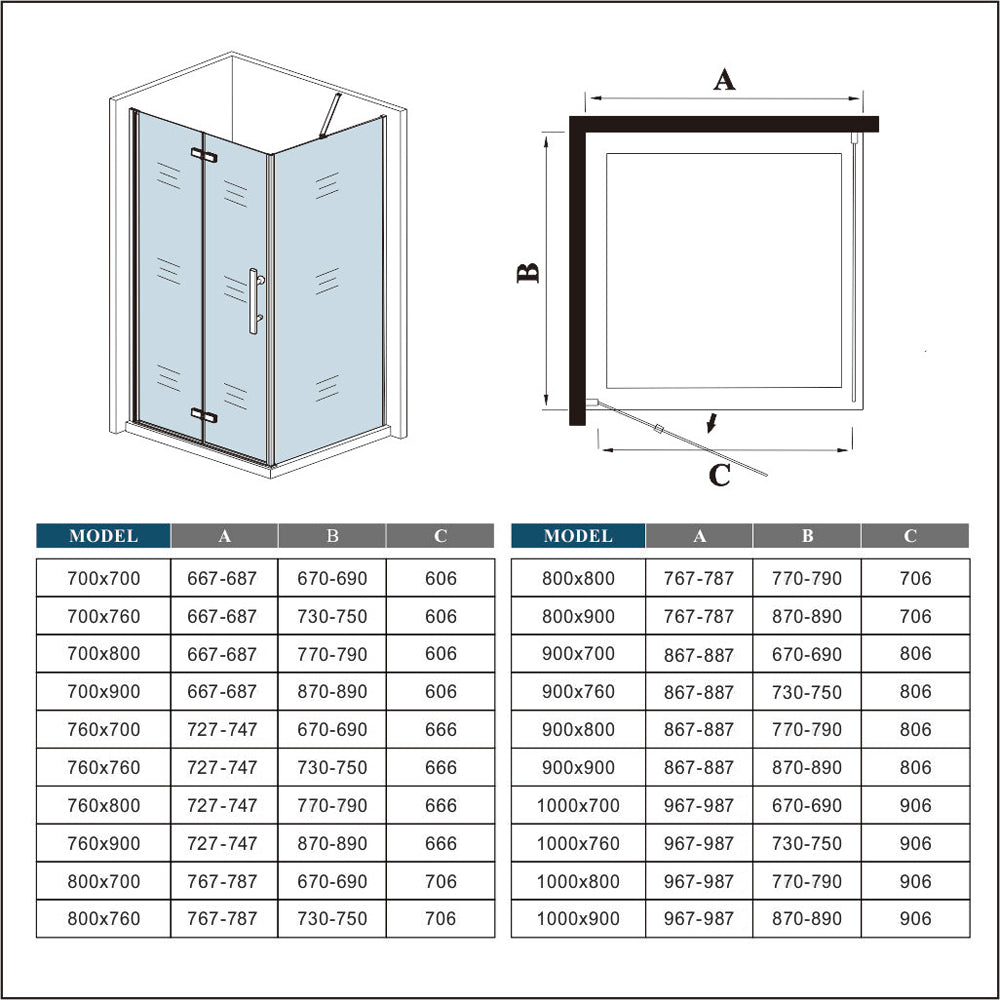 A

B

C

| MODEL | A | B | C |
|---|---|---|---|
| 700x700 | 667-687 | 670-690 | 606 |
| 700x760 | 667-687 | 730-750 | 606 |
| 700x800 | 667-687 | 770-790 | 606 |
| 700x900 | 667-687 | 870-890 | 606 |
| 760x700 | 727-747 | 670-690 | 666 |
| 760x760 | 727-747 | 730-750 | 666 |
| 760x800 | 727-747 | 770-790 | 666 |
| 760x900 | 727-747 | 870-890 | 666 |
| 800x700 | 767-787 | 670-690 | 706 |
| 800x760 | 767-787 | 730-750 | 706 |

| MODEL | A | B | C |
|---|---|---|---|
| 800x800 | 767-787 | 770-790 | 706 |
| 800x900 | 767-787 | 870-890 | 706 |
| 900x700 | 867-887 | 670-690 | 806 |
| 900x760 | 867-887 | 730-750 | 806 |
| 900x800 | 867-887 | 770-790 | 806 |
| 900x900 | 867-887 | 870-890 | 806 |
| 1000x700 | 967-987 | 670-690 | 906 |
| 1000x760 | 967-987 | 730-750 | 906 |
| 1000x800 | 967-987 | 770-790 | 906 |
| 1000x900 | 967-987 | 870-890 | 906 |