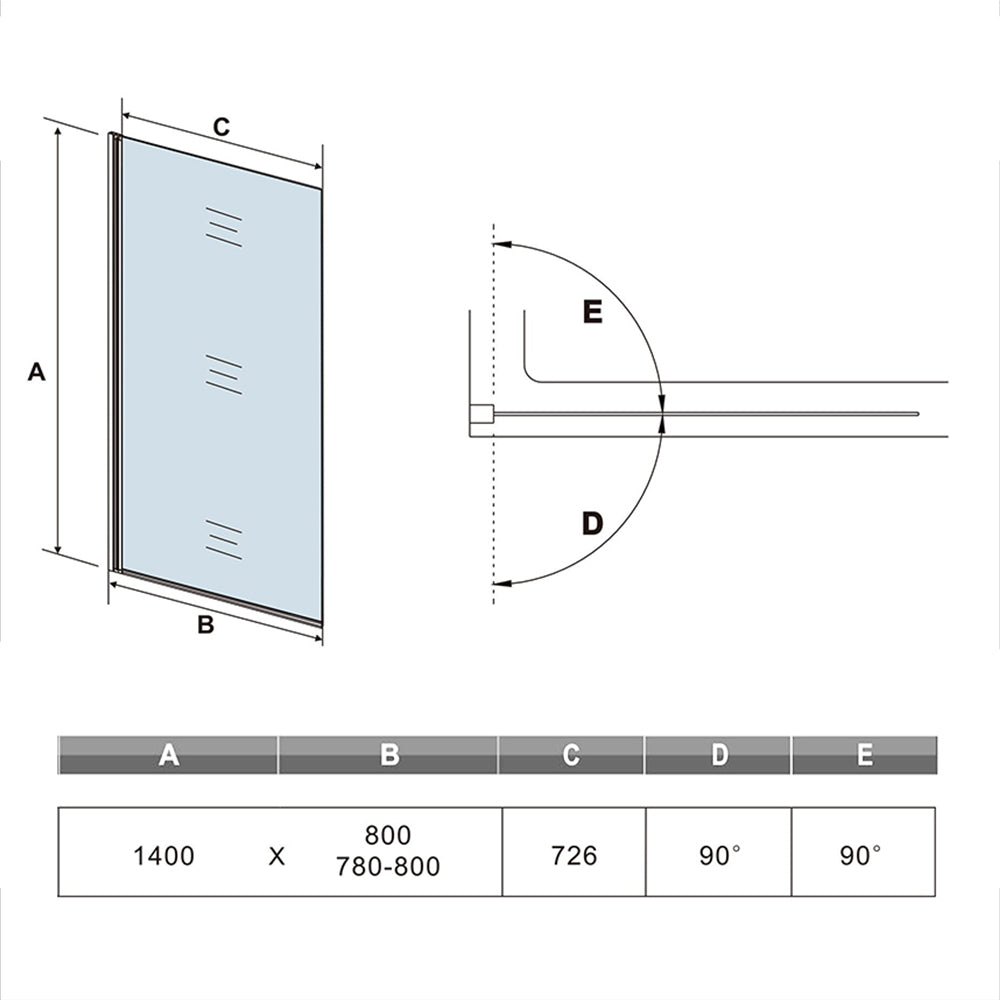 C

A

B

E

D

| A | B | C | D | E |
|---|---|---|---|---|
| 1400 X | 800 780-800 | 726 | 90° | 90° |