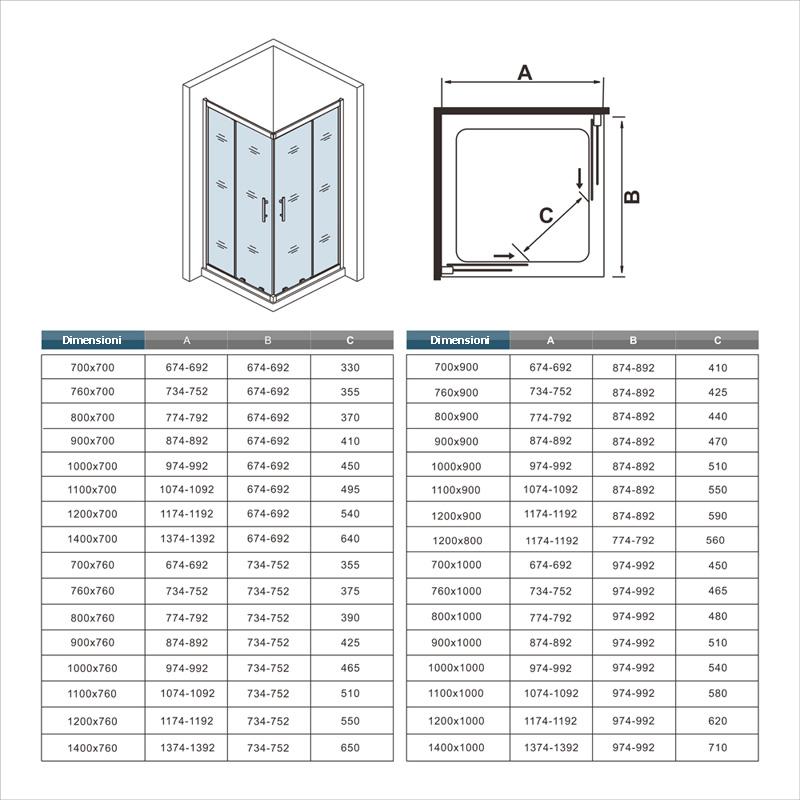 A

B

C

| Dimensioni | A | B | C |
|---|---|---|---|
| 700x700 | 674-692 | 674-692 | 330 |
| 760x700 | 734-752 | 674-692 | 355 |
| 800x700 | 774-792 | 674-692 | 370 |
| 900x700 | 874-892 | 674-692 | 410 |
| 1000x700 | 974-992 | 674-692 | 450 |
| 1100x700 | 1074-1092 | 674-692 | 495 |
| 1200x700 | 1174-1192 | 674-692 | 540 |
| 1400x700 | 1374-1392 | 674-692 | 640 |
| 700x760 | 674-692 | 734-752 | 355 |
| 760x760 | 734-752 | 734-752 | 375 |
| 800x760 | 774-792 | 734-752 | 390 |
| 900x760 | 874-892 | 734-752 | 425 |
| 1000x760 | 974-992 | 734-752 | 465 |
| 1100x760 | 1074-1092 | 734-752 | 510 |
| 1200x760 | 1174-1192 | 734-752 | 550 |
| 1400x760 | 1374-1392 | 734-752 | 650 |

| Dimensioni | A | B | C |
|---|---|---|---|
| 700x900 | 674-692 | 874-892 | 410 |
| 760x900 | 734-752 | 874-892 | 425 |
| 800x900 | 774-792 | 874-892 | 440 |
| 900x900 | 874-892 | 874-892 | 470 |
| 1000x900 | 974-992 | 874-892 | 510 |
| 1100x900 | 1074-1092 | 874-892 | 550 |
| 1200x900 | 1174-1192 | 874-892 | 590 |
| 1200x800 | 1174-1192 | 774-792 | 560 |
| 700x1000 | 674-692 | 974-992 | 450 |
| 760x1000 | 734-752 | 974-992 | 465 |
| 800x1000 | 774-792 | 974-992 | 480 |
| 900x1000 | 874-892 | 974-992 | 510 |
| 1000x1000 | 974-992 | 974-992 | 540 |
| 1100x1000 | 1074-1092 | 974-992 | 580 |
| 1200x1000 | 1174-1192 | 974-992 | 620 |
| 1400x1000 | 1374-1392 | 974-992 | 710 |