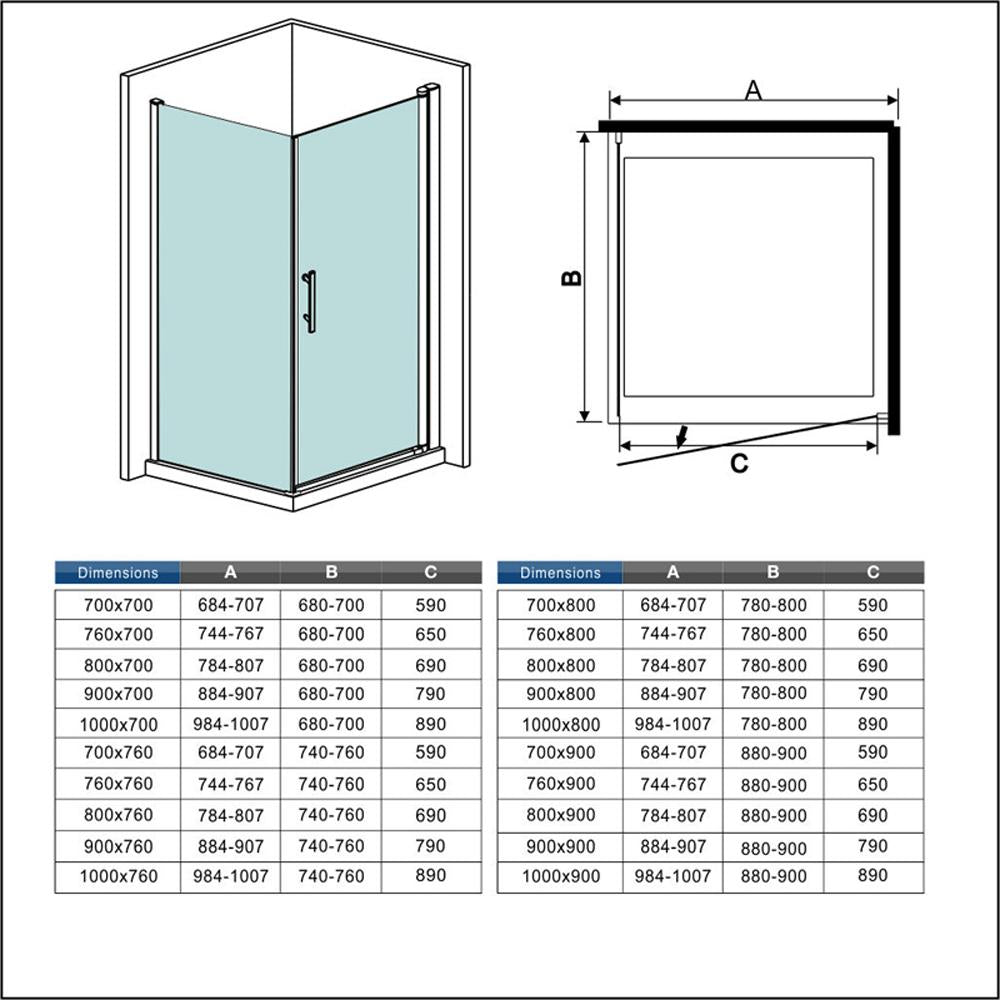 A

B

C

| Dimensions | A | B | C |
|---|---|---|---|
| 700x700 | 684-707 | 680-700 | 590 |
| 760x700 | 744-767 | 680-700 | 650 |
| 800x700 | 784-807 | 680-700 | 690 |
| 900x700 | 884-907 | 680-700 | 790 |
| 1000x700 | 984-1007 | 680-700 | 890 |
| 700x760 | 684-707 | 740-760 | 590 |
| 760x760 | 744-767 | 740-760 | 650 |
| 800x760 | 784-807 | 740-760 | 690 |
| 900x760 | 884-907 | 740-760 | 790 |
| 1000x760 | 984-1007 | 740-760 | 890 |

| Dimensions | A | B | C |
|---|---|---|---|
| 700x800 | 684-707 | 780-800 | 590 |
| 760x800 | 744-767 | 780-800 | 650 |
| 800x800 | 784-807 | 780-800 | 690 |
| 900x800 | 884-907 | 780-800 | 790 |
| 1000x800 | 984-1007 | 780-800 | 890 |
| 700x900 | 684-707 | 880-900 | 590 |
| 760x900 | 744-767 | 880-900 | 650 |
| 800x900 | 784-807 | 880-900 | 690 |
| 900x900 | 884-907 | 880-900 | 790 |
| 1000x900 | 984-1007 | 880-900 | 890 |