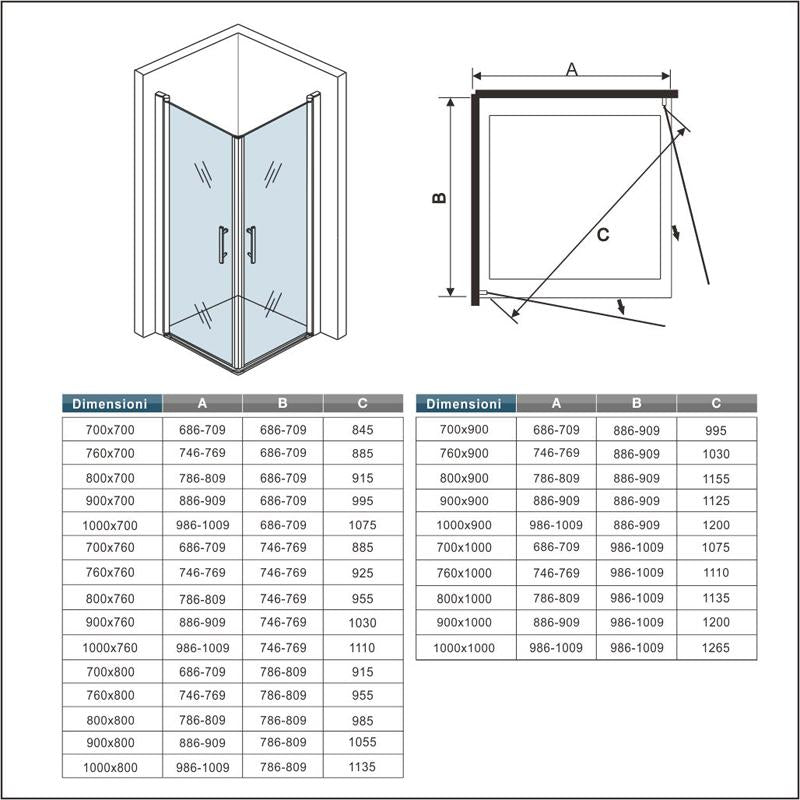 A

B

C

| Dimensioni | A | B | C |
|---|---|---|---|
| 700x700 | 686-709 | 686-709 | 845 |
| 760x700 | 746-769 | 686-709 | 885 |
| 800x700 | 786-809 | 686-709 | 915 |
| 900x700 | 886-909 | 686-709 | 995 |
| 1000x700 | 986-1009 | 686-709 | 1075 |
| 700x760 | 686-709 | 746-769 | 885 |
| 760x760 | 746-769 | 746-769 | 925 |
| 800x760 | 786-809 | 746-769 | 955 |
| 900x760 | 886-909 | 746-769 | 1030 |
| 1000x760 | 986-1009 | 746-769 | 1110 |
| 700x800 | 686-709 | 786-809 | 915 |
| 760x800 | 746-769 | 786-809 | 955 |
| 800x800 | 786-809 | 786-809 | 985 |
| 900x800 | 886-909 | 786-809 | 1055 |
| 1000x800 | 986-1009 | 786-809 | 1135 |

| Dimensioni | A | B | C |
|---|---|---|---|
| 700x900 | 686-709 | 886-909 | 995 |
| 760x900 | 746-769 | 886-909 | 1030 |
| 800x900 | 786-809 | 886-909 | 1155 |
| 900x900 | 886-909 | 886-909 | 1125 |
| 1000x900 | 986-1009 | 886-909 | 1200 |
| 700x1000 | 686-709 | 986-1009 | 1075 |
| 760x1000 | 746-769 | 986-1009 | 1110 |
| 800x1000 | 786-809 | 986-1009 | 1135 |
| 900x1000 | 886-909 | 986-1009 | 1200 |
| 1000x1000 | 986-1009 | 986-1009 | 1265 |