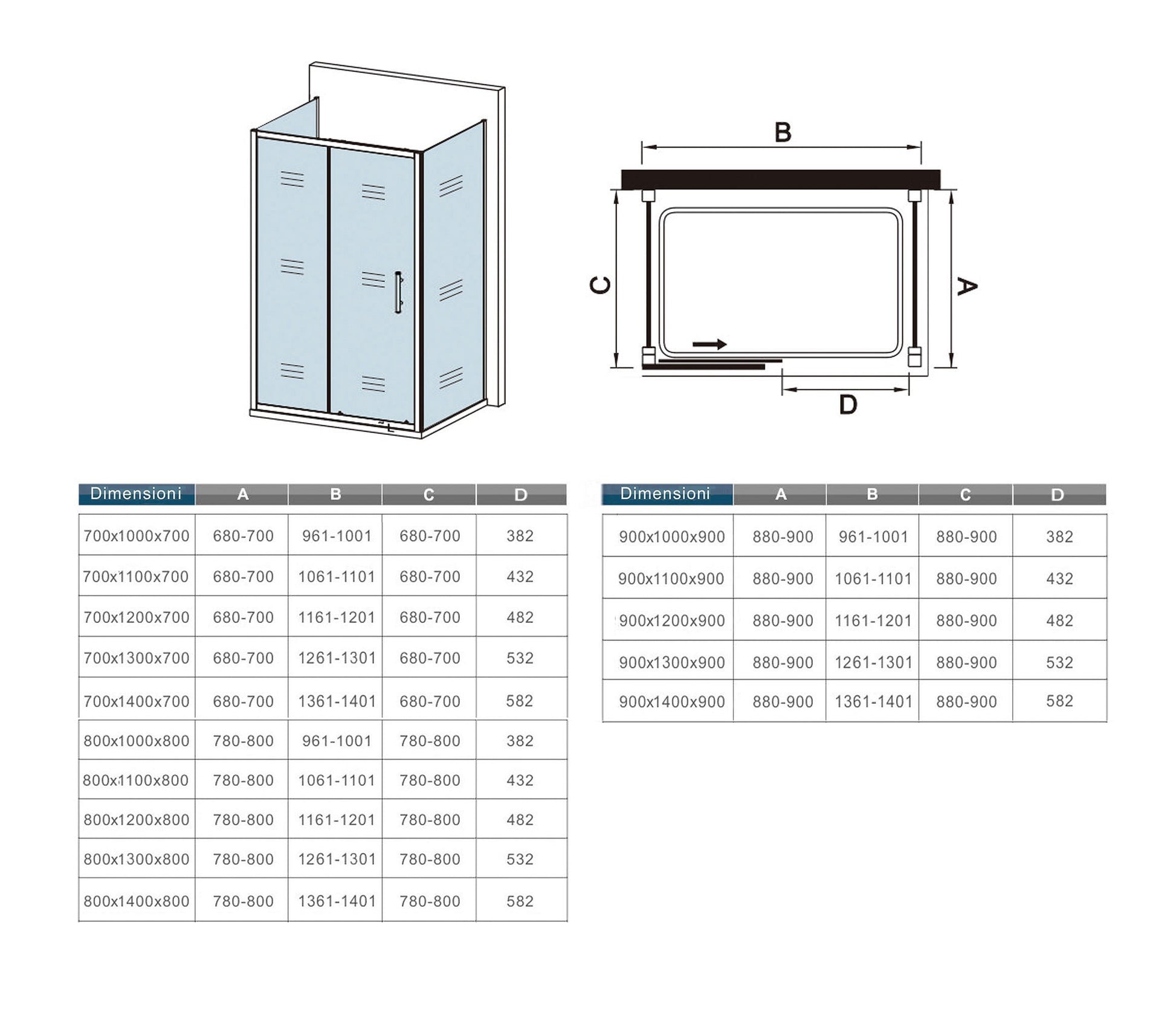 B

C

A

D

| Dimensioni | A | B | C | D |
|---|---|---|---|---|
| 700x1000x700 | 680-700 | 961-1001 | 680-700 | 382 |
| 700x1100x700 | 680-700 | 1061-1101 | 680-700 | 432 |
| 700x1200x700 | 680-700 | 1161-1201 | 680-700 | 482 |
| 700x1300x700 | 680-700 | 1261-1301 | 680-700 | 532 |
| 700x1400x700 | 680-700 | 1361-1401 | 680-700 | 582 |
| 800x1000x800 | 780-800 | 961-1001 | 780-800 | 382 |
| 800x1100x800 | 780-800 | 1061-1101 | 780-800 | 432 |
| 800x1200x800 | 780-800 | 1161-1201 | 780-800 | 482 |
| 800x1300x800 | 780-800 | 1261-1301 | 780-800 | 532 |
| 800x1400x800 | 780-800 | 1361-1401 | 780-800 | 582 |

| Dimensioni | A | B | C | D |
|---|---|---|---|---|
| 900x1000x900 | 880-900 | 961-1001 | 880-900 | 382 |
| 900x1100x900 | 880-900 | 1061-1101 | 880-900 | 432 |
| 900x1200x900 | 880-900 | 1161-1201 | 880-900 | 482 |
| 900x1300x900 | 880-900 | 1261-1301 | 880-900 | 532 |
| 900x1400x900 | 880-900 | 1361-1401 | 880-900 | 582 |