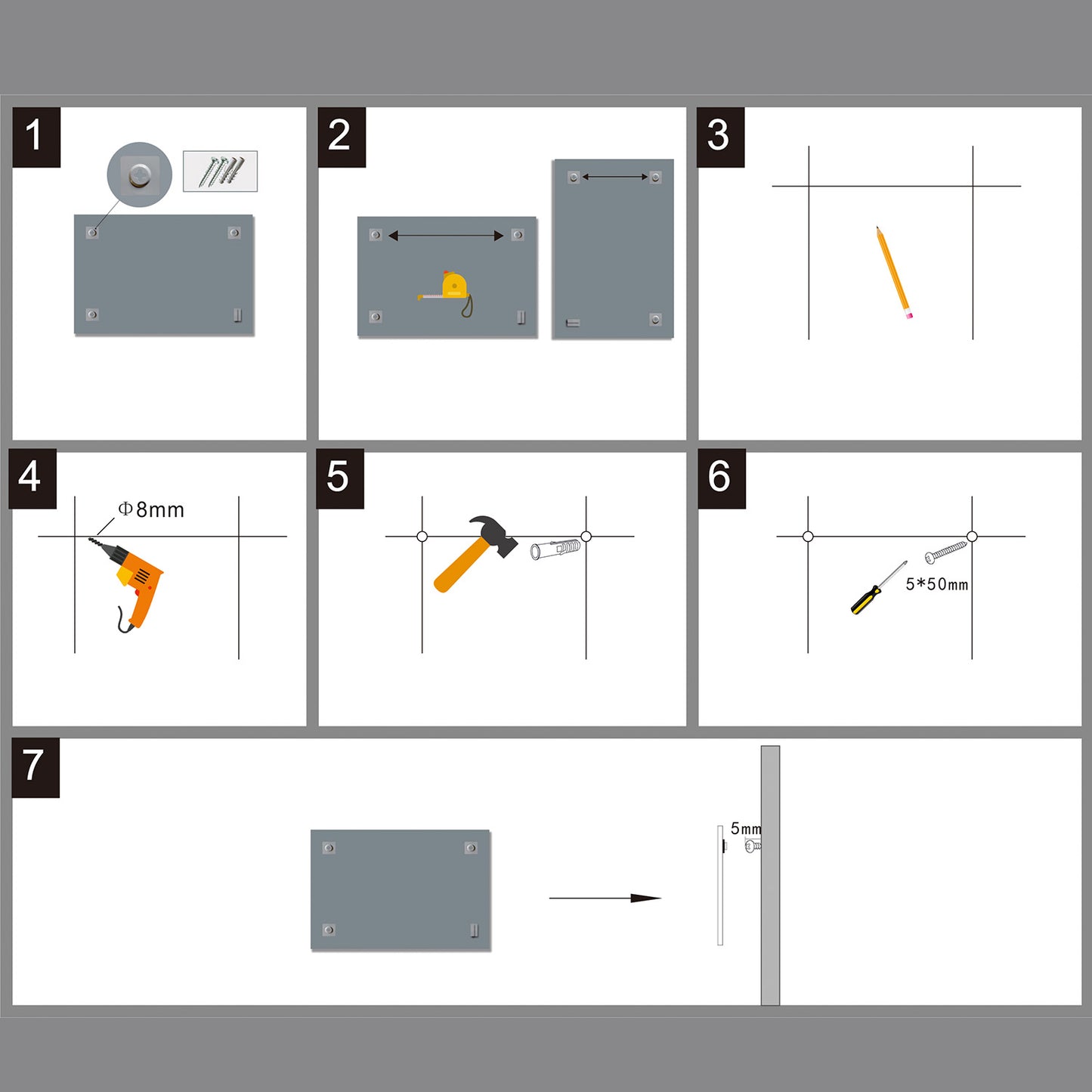 1

2

3

4

Φ8mm

5

6

5*50mm

7

5mm