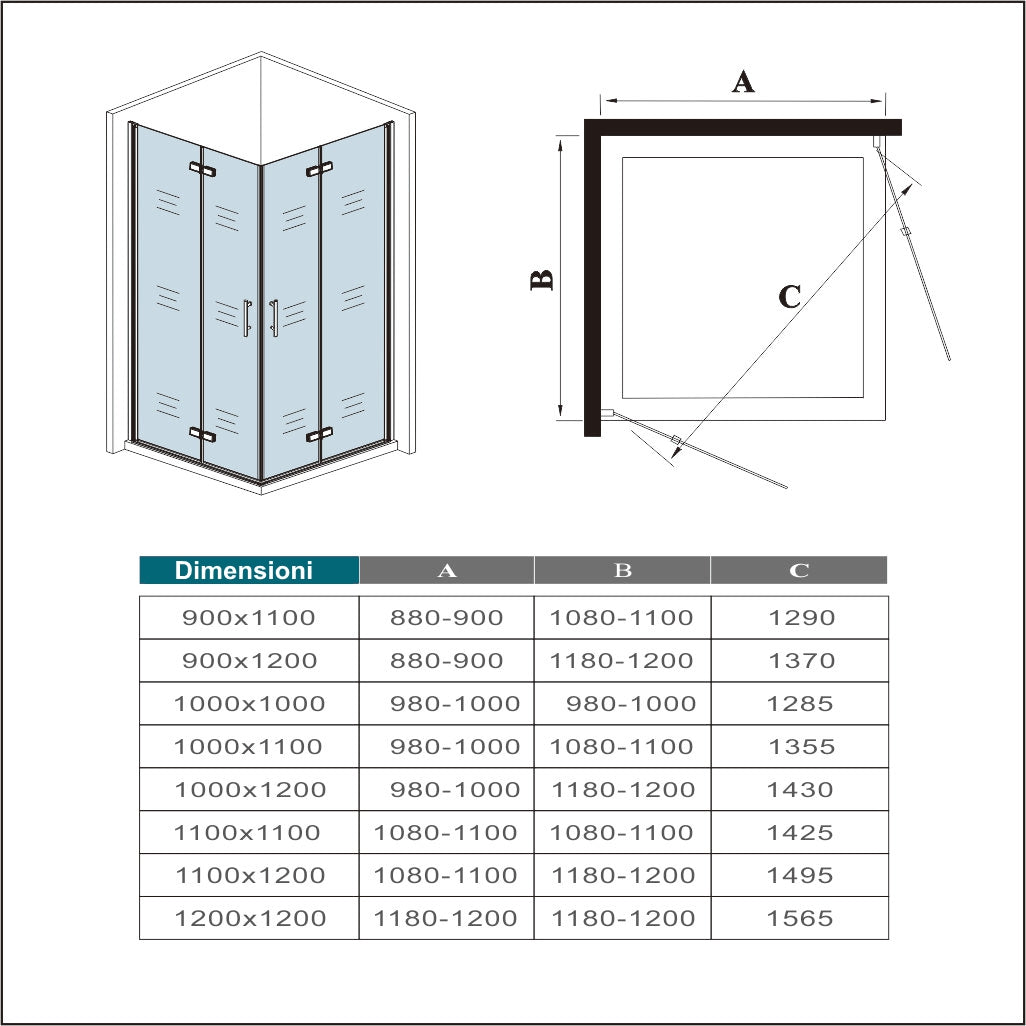 A

B

C

| Dimensioni | A | B | C |
|---|---|---|---|
| 900x1100 | 880-900 | 1080-1100 | 1290 |
| 900x1200 | 880-900 | 1180-1200 | 1370 |
| 1000x1000 | 980-1000 | 980-1000 | 1285 |
| 1000x1100 | 980-1000 | 1080-1100 | 1355 |
| 1000x1200 | 980-1000 | 1180-1200 | 1430 |
| 1100x1100 | 1080-1100 | 1080-1100 | 1425 |
| 1100x1200 | 1080-1100 | 1180-1200 | 1495 |
| 1200x1200 | 1180-1200 | 1180-1200 | 1565 |