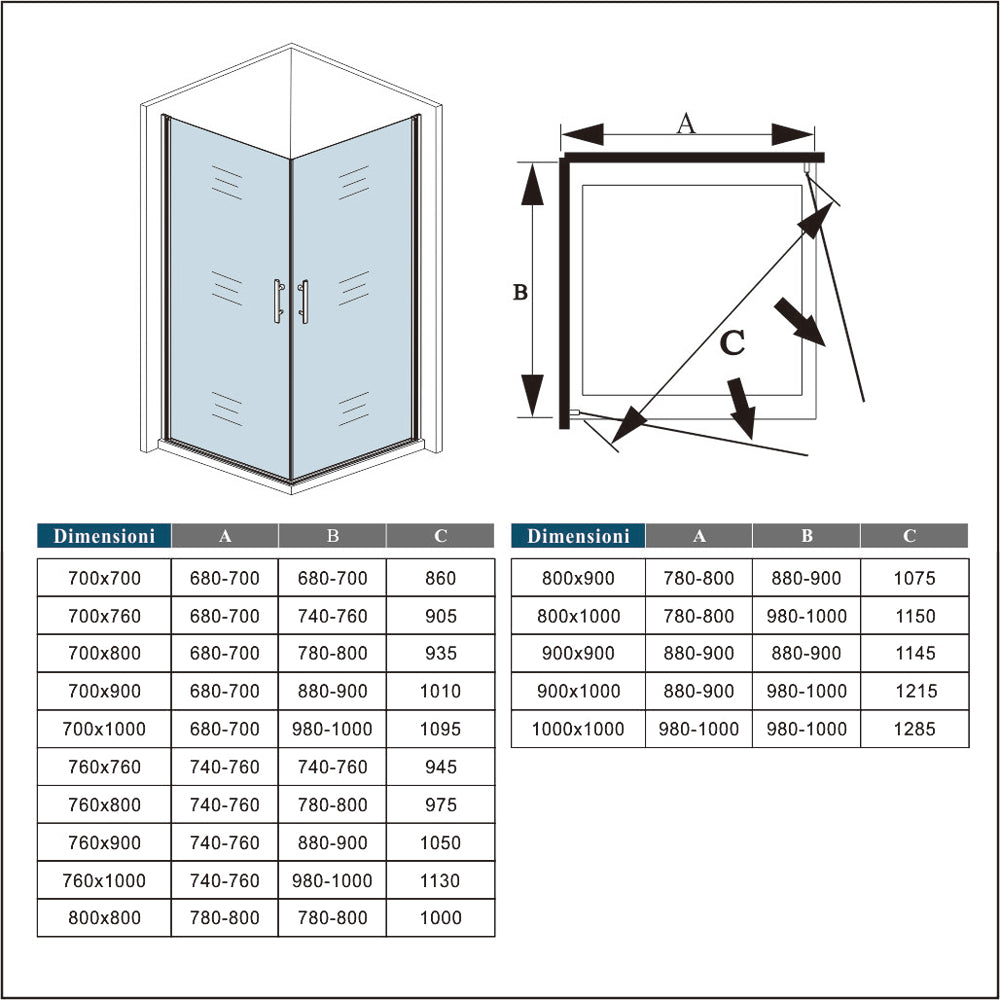 A

B

C

| Dimensioni | A | B | C |
|---|---|---|---|
| 700x700 | 680-700 | 680-700 | 860 |
| 700x760 | 680-700 | 740-760 | 905 |
| 700x800 | 680-700 | 780-800 | 935 |
| 700x900 | 680-700 | 880-900 | 1010 |
| 700x1000 | 680-700 | 980-1000 | 1095 |
| 760x760 | 740-760 | 740-760 | 945 |
| 760x800 | 740-760 | 780-800 | 975 |
| 760x900 | 740-760 | 880-900 | 1050 |
| 760x1000 | 740-760 | 980-1000 | 1130 |
| 800x800 | 780-800 | 780-800 | 1000 |

| Dimensioni | A | B | C |
|---|---|---|---|
| 800x900 | 780-800 | 880-900 | 1075 |
| 800x1000 | 780-800 | 980-1000 | 1150 |
| 900x900 | 880-900 | 880-900 | 1145 |
| 900x1000 | 880-900 | 980-1000 | 1215 |
| 1000x1000 | 980-1000 | 980-1000 | 1285 |