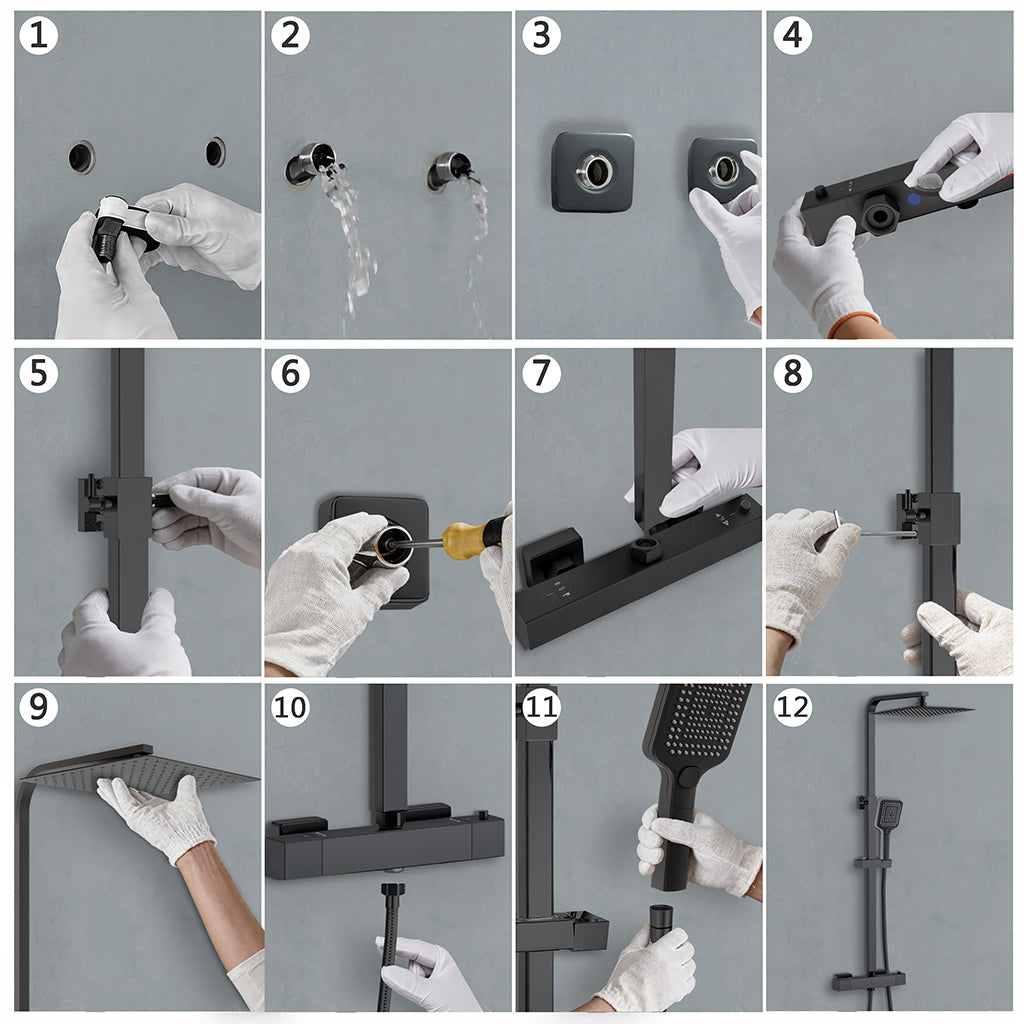 1

2

3

4

5

6

7

8

9

10

11

12