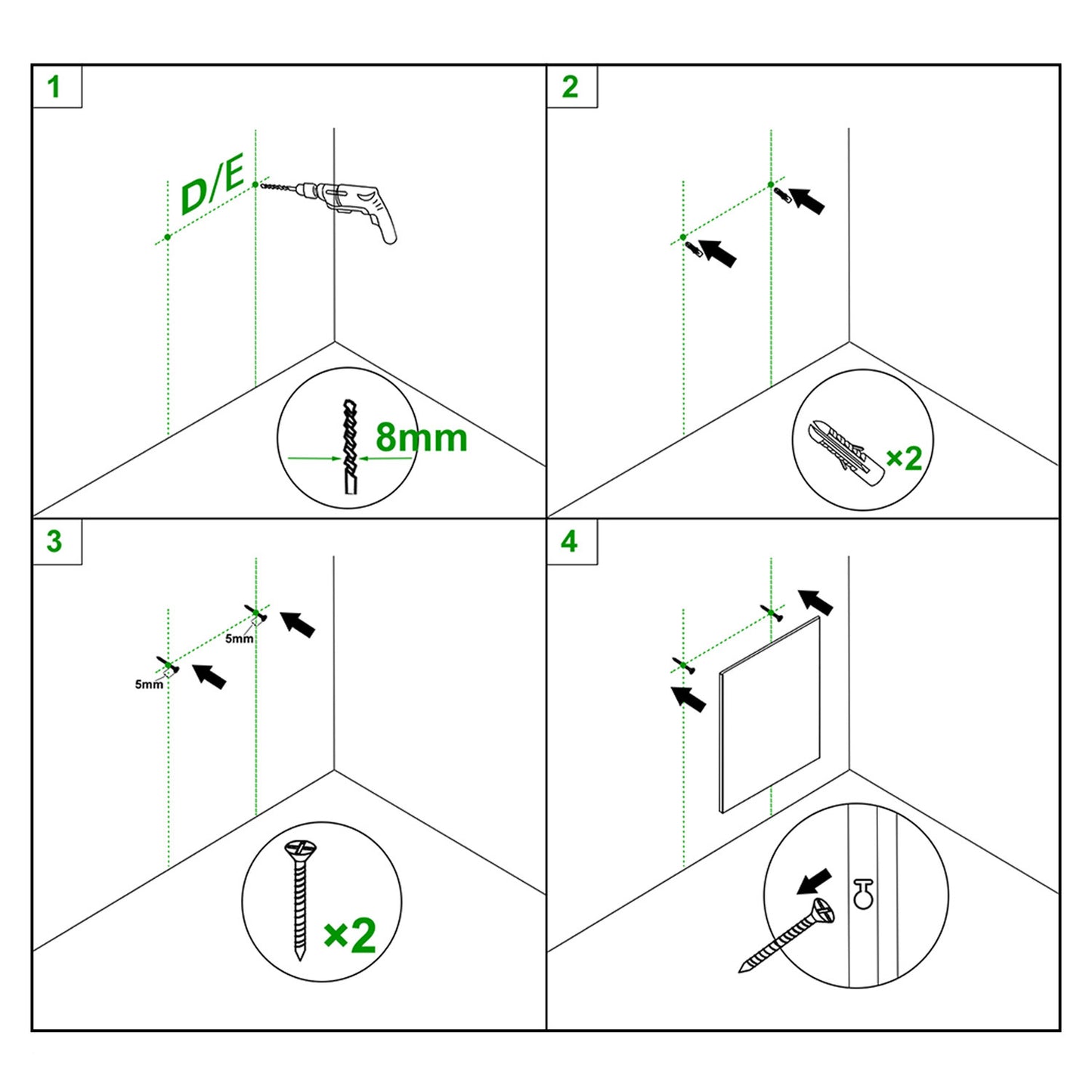 1

D/E

8mm

2

×2

3

5mm

5mm

×2

4