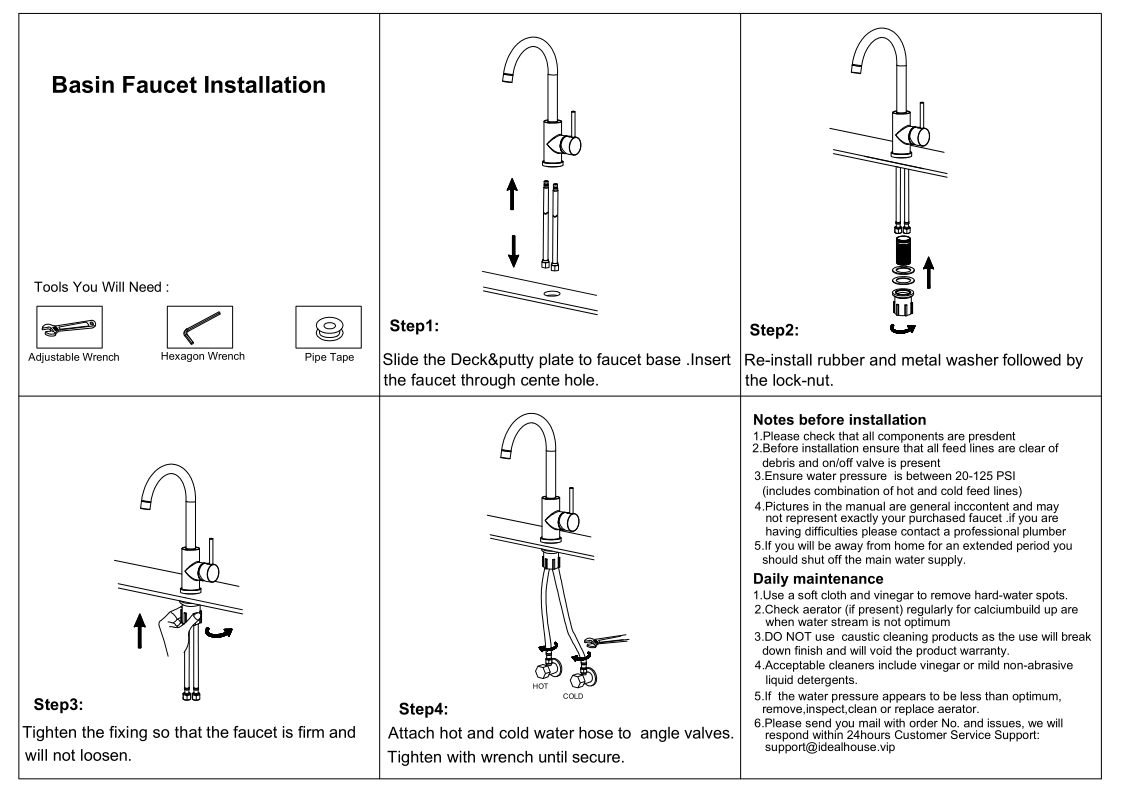 Basin Faucet Installation

Tools You Will Need :

Adjustable Wrench

Hexagon Wrench

Pipe Tape

Step1:

Slide the Deck&putty plate to faucet base .Insert the faucet through cente hole.

Step2:

Re-install rubber and metal washer followed by the lock-nut.

Step3:

Tighten the fixing so that the faucet is firm and will not loosen.

HOT

COLD

Step4:

Attach hot and cold water hose to angle valves. Tighten with wrench until secure.

Notes before installation

1.Please check that all components are presdent
2.Before installation ensure that all feed lines are clear of debris and on/off valve is present
3.Ensure water pressure is between 20-125 PSI (includes combination of hot and cold feed lines)
4.Pictures in the manual are general inccontent and may not represent exactly your purchased faucet .if you are having difficulties please contact a professional plumber
5.If you will be away from home for an extended period you should shut off the main water supply.

Daily maintenance

1.Use a soft cloth and vinegar to remove hard-water spots.
2.Check aerator (if present) regularly for calciumbuild up are when water stream is not optimum
3.DO NOT use caustic cleaning products as the use will break down finish and will void the product warranty.
4.Acceptable cleaners include vinegar or mild non-abrasive liquid detergents.
5.If the water pressure appears to be less than optimum, remove,inspect,clean or replace aerator.
6.Please send you mail with order No. and issues, we will respond within 24hours Customer Service Support: support@idealhouse.vip