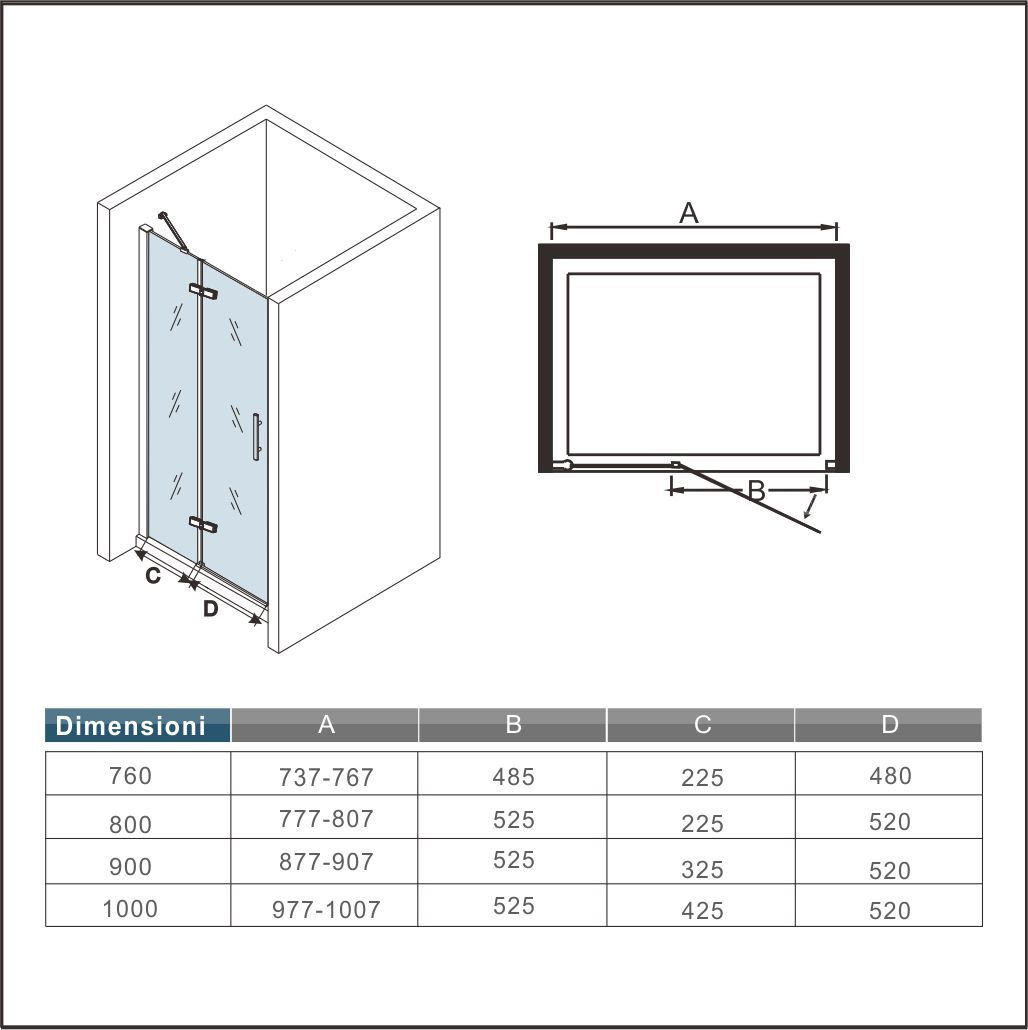 C
D
A
B

| Dimensioni | A | B | C | D |
|---|---|---|---|---|
| 760 | 737-767 | 485 | 225 | 480 |
| 800 | 777-807 | 525 | 225 | 520 |
| 900 | 877-907 | 525 | 325 | 520 |
| 1000 | 977-1007 | 525 | 425 | 520 |