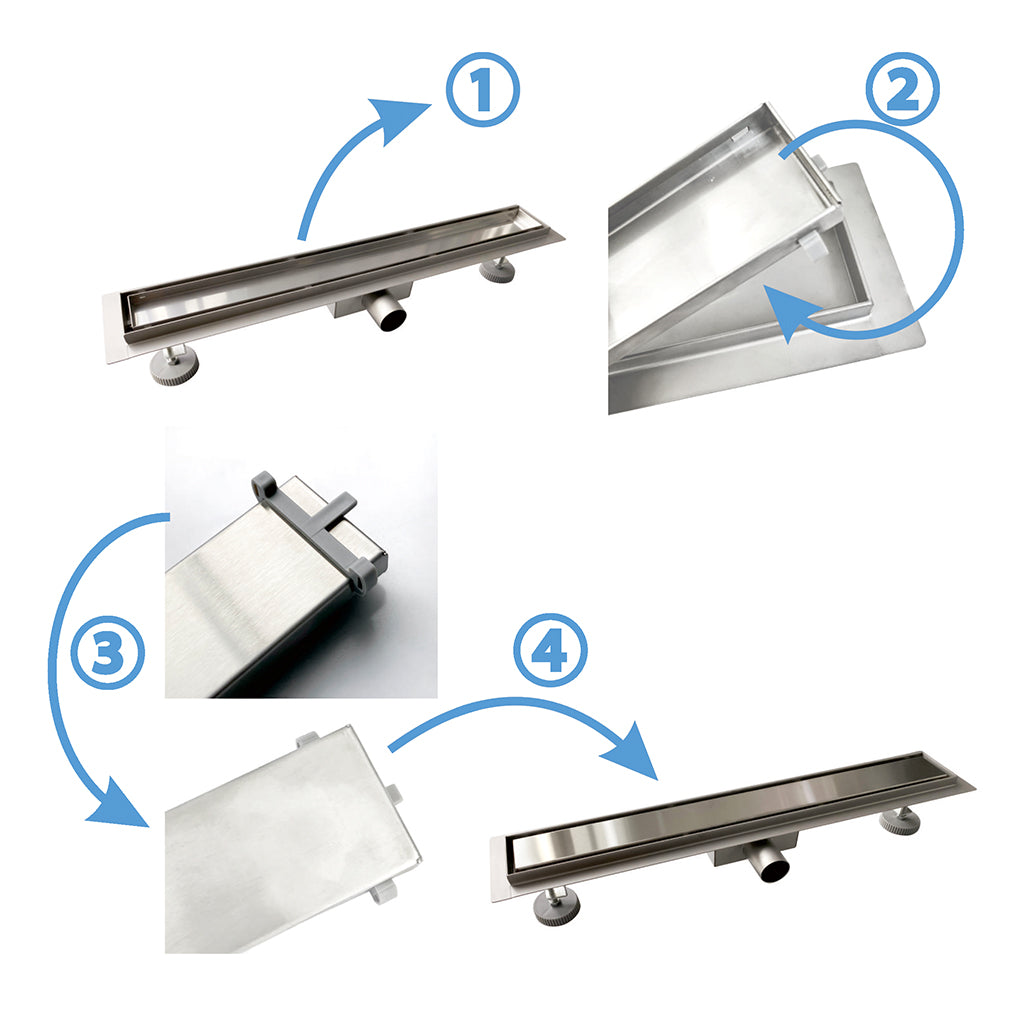 1

2

3

4